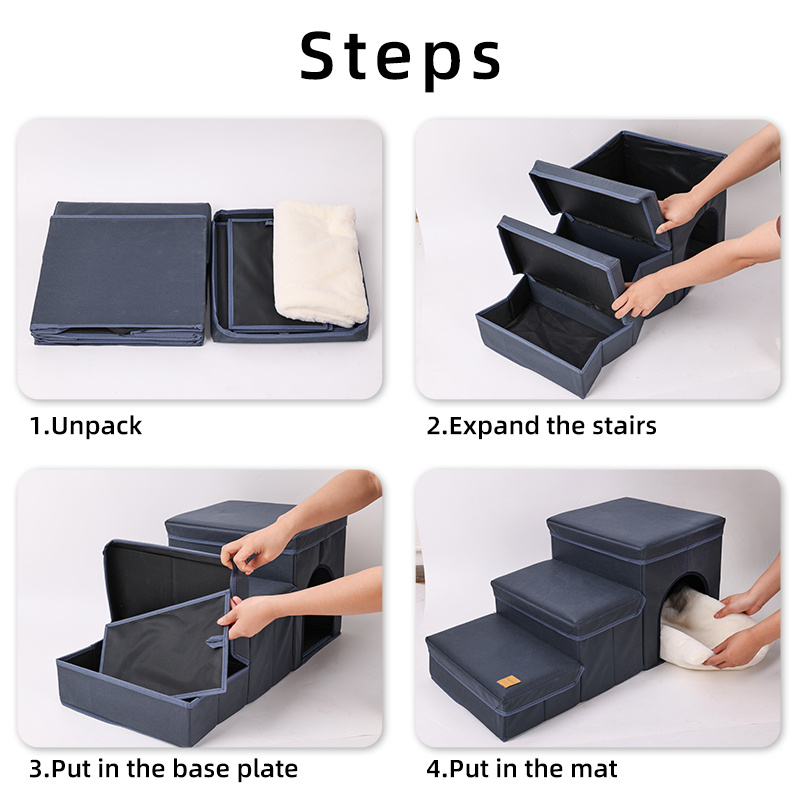 Steps

1.Unpack

2.Expand the stairs

3.Put in the base plate

4.Put in the mat